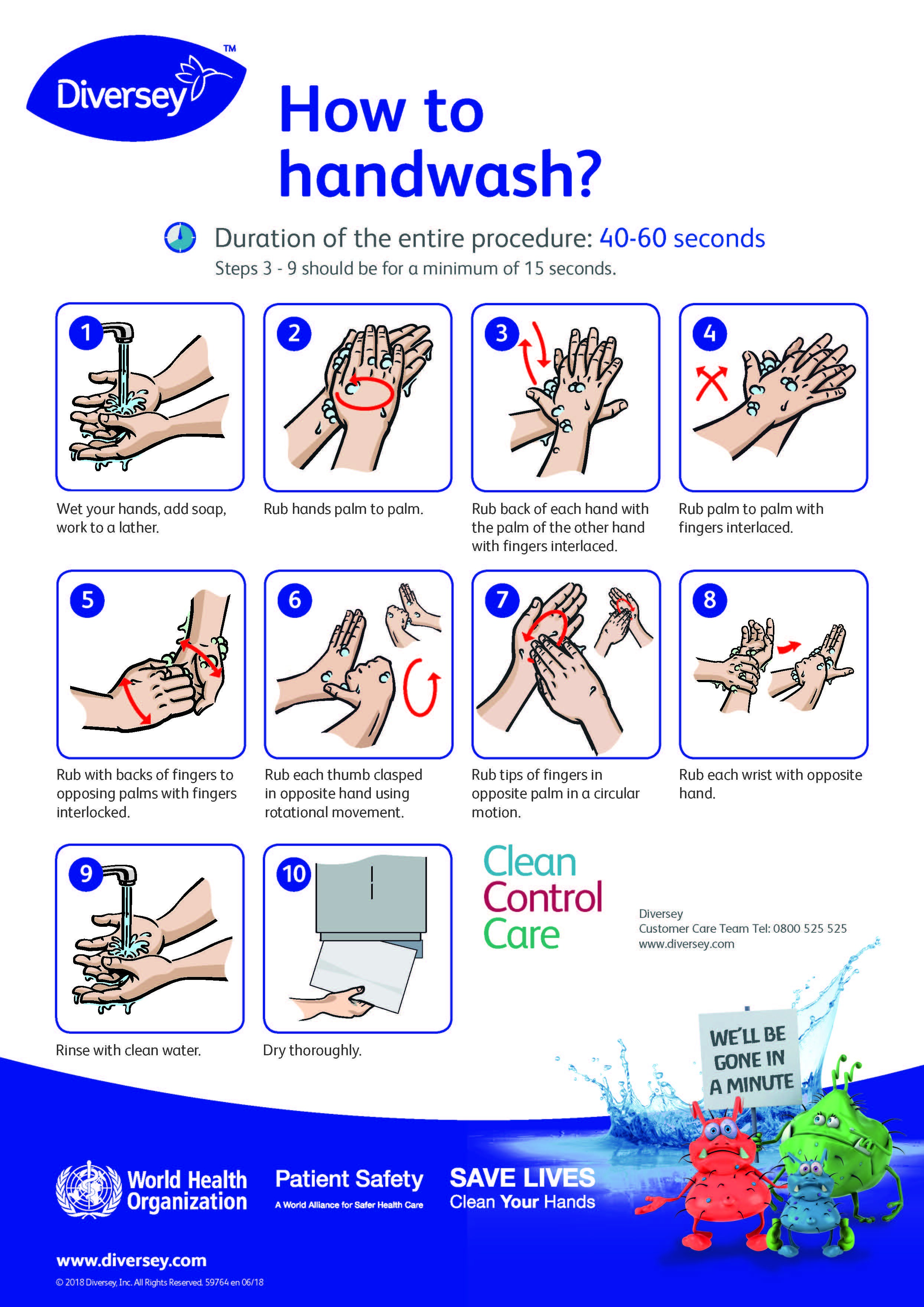 Diversey™

How to handwash?

Duration of the entire procedure: 40-60 seconds
Steps 3 - 9 should be for a minimum of 15 seconds.

1
Wet your hands, add soap, work to a lather.

2
Rub hands palm to palm.

3
Rub back of each hand with the palm of the other hand with fingers interlaced.

4
Rub palm to palm with fingers interlaced.

5
Rub with backs of fingers to opposing palms with fingers interlocked.

6
Rub each thumb clasped in opposite hand using rotational movement.

7
Rub tips of fingers in opposite palm in a circular motion.

8
Rub each wrist with opposite hand.

9
Rinse with clean water.

10
Dry thoroughly.

Clean
Control
Care

Diversey
Customer Care Team Tel: 0800 525 525
www.diversey.com

WE'LL BE GONE IN A MINUTE

World Health Organization

Patient Safety
A World Alliance for Safer Health Care

SAVE LIVES
Clean Your Hands

www.diversey.com
© 2018 Diversey, Inc. All Rights Reserved. 59764 en 06/18